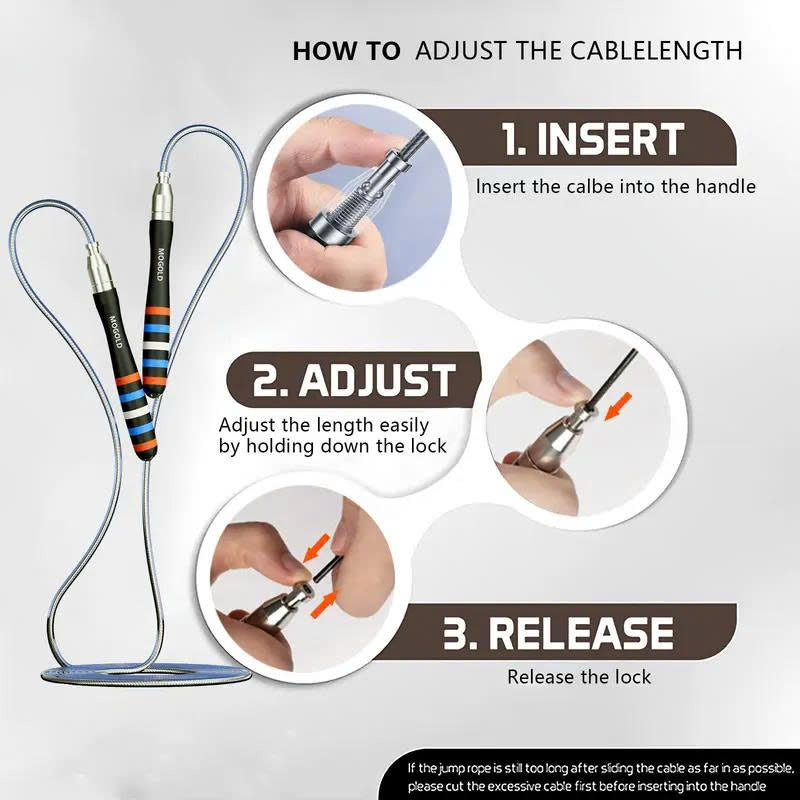 HOW TO ADJUST THE CABLELENGTH

MOGOLD

MOGOLD

1. INSERT

Insert the calbe into the handle

2. ADJUST

Adjust the length easily by holding down the lock

3. RELEASE

Release the lock

If the jump rope is still too long after sliding the cable as far in as possible, please cut the excessive cable first before inserting into the handle